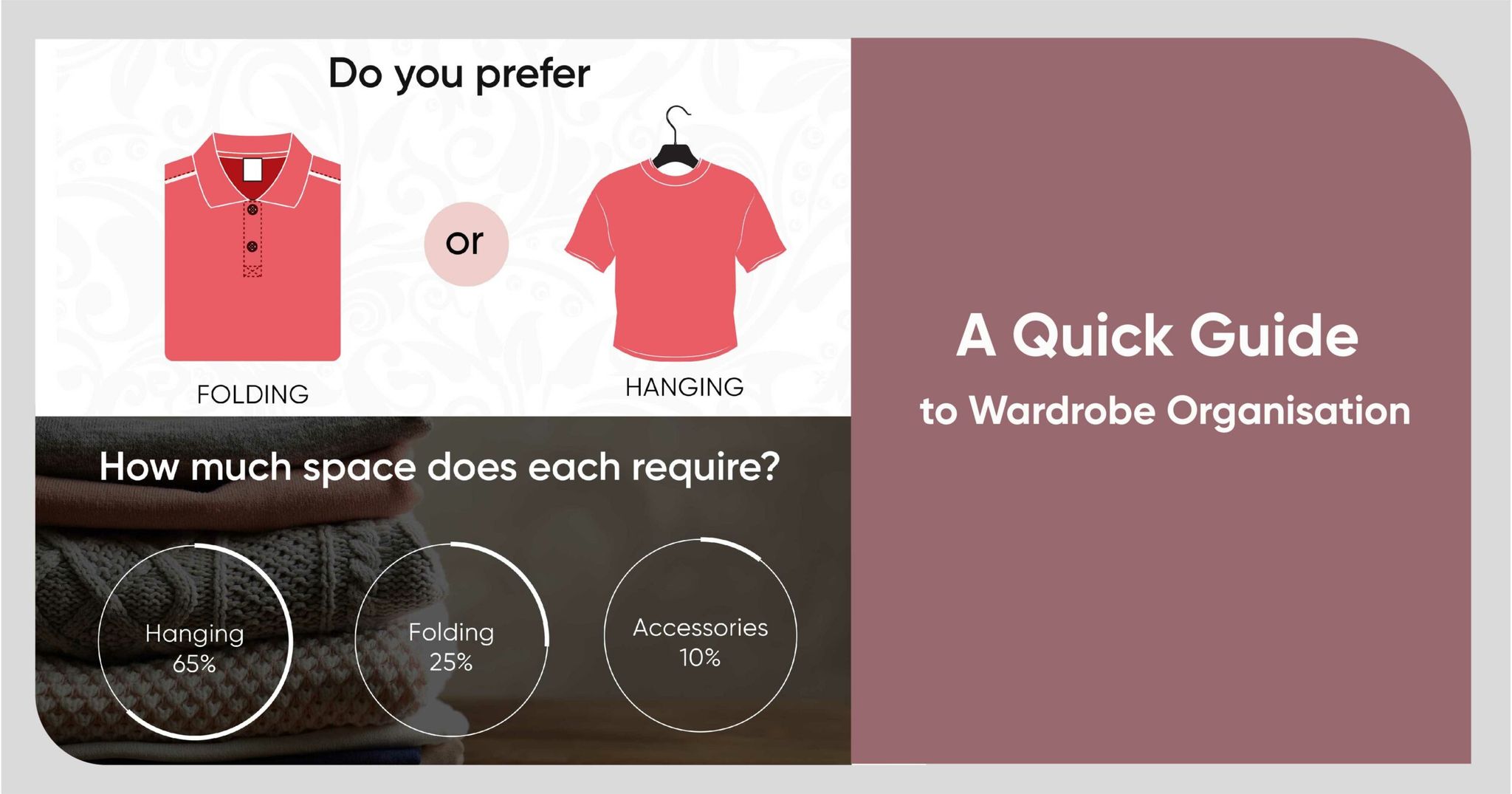 Do you prefer

FOLDING

or

HANGING

How much space does each require?

Hanging
65%

Folding
25%

Accessories
10%

A Quick Guide
to Wardrobe Organisation