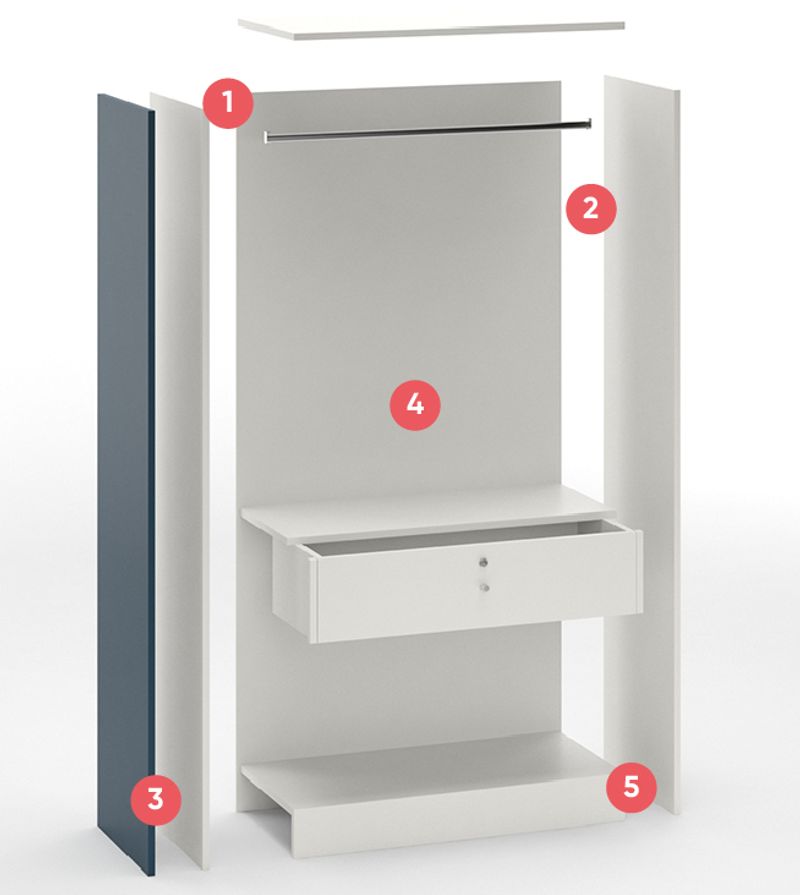 1
2
4
3
5